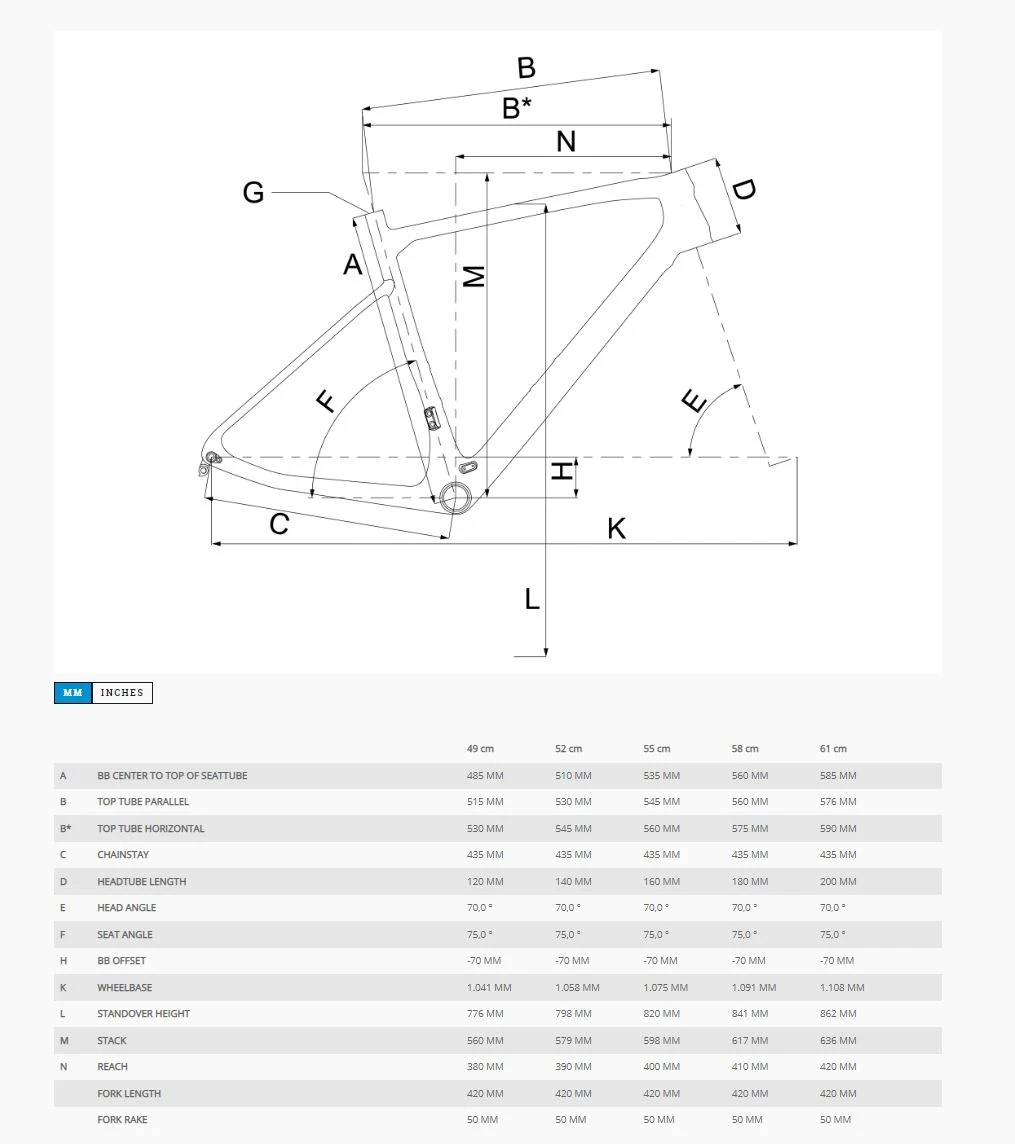 B
B*
N
G
D
A
M
F
E
H
C
K
L

MM INCHES

| | | 49 cm | 52 cm | 55 cm | 58 cm | 61 cm |
|---|---|---|---|---|---|---|
| A | BB CENTER TO TOP OF SEATTUBE | 485 MM | 510 MM | 535 MM | 560 MM | 585 MM |
| B | TOP TUBE PARALLEL | 515 MM | 530 MM | 545 MM | 560 MM | 576 MM |
| B* | TOP TUBE HORIZONTAL | 530 MM | 545 MM | 560 MM | 575 MM | 590 MM |
| C | CHAINSTAY | 435 MM | 435 MM | 435 MM | 435 MM | 435 MM |
| D | HEADTUBE LENGTH | 120 MM | 140 MM | 160 MM | 180 MM | 200 MM |
| E | HEAD ANGLE | 70,0 ° | 70,0 ° | 70,0 ° | 70,0 ° | 70,0 ° |
| F | SEAT ANGLE | 75,0 ° | 75,0 ° | 75,0 ° | 75,0 ° | 75,0 ° |
| H | BB OFFSET | -70 MM | -70 MM | -70 MM | -70 MM | -70 MM |
| K | WHEELBASE | 1.041 MM | 1.058 MM | 1.075 MM | 1.091 MM | 1.108 MM |
| L | STANDOVER HEIGHT | 776 MM | 798 MM | 820 MM | 841 MM | 862 MM |
| M | STACK | 560 MM | 579 MM | 598 MM | 617 MM | 636 MM |
| N | REACH | 380 MM | 390 MM | 400 MM | 410 MM | 420 MM |
| | FORK LENGTH | 420 MM | 420 MM | 420 MM | 420 MM | 420 MM |
| | FORK RAKE | 50 MM | 50 MM | 50 MM | 50 MM | 50 MM |