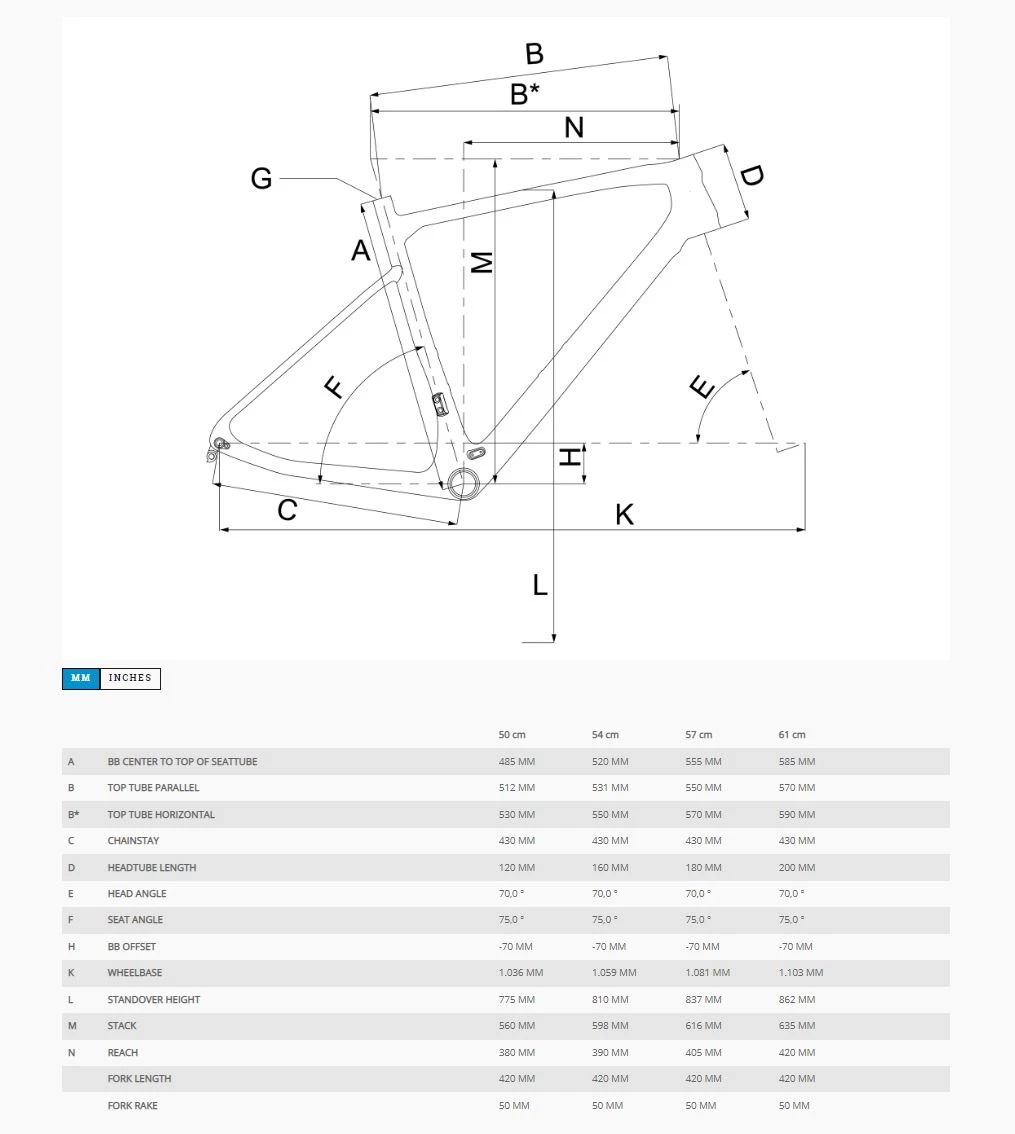 B
B*
N
G
D
A
M
F
E
H
C
K
L

MM INCHES

| | | 50 cm | 54 cm | 57 cm | 61 cm |
|---|---|---|---|---|---|
| A | BB CENTER TO TOP OF SEATTUBE | 485 MM | 520 MM | 555 MM | 585 MM |
| B | TOP TUBE PARALLEL | 512 MM | 531 MM | 550 MM | 570 MM |
| B* | TOP TUBE HORIZONTAL | 530 MM | 550 MM | 570 MM | 590 MM |
| C | CHAINSTAY | 430 MM | 430 MM | 430 MM | 430 MM |
| D | HEADTUBE LENGTH | 120 MM | 160 MM | 180 MM | 200 MM |
| E | HEAD ANGLE | 70,0 ° | 70,0 ° | 70,0 ° | 70,0 ° |
| F | SEAT ANGLE | 75,0 ° | 75,0 ° | 75,0 ° | 75,0 ° |
| H | BB OFFSET | -70 MM | -70 MM | -70 MM | -70 MM |
| K | WHEELBASE | 1.036 MM | 1.059 MM | 1.081 MM | 1.103 MM |
| L | STANDOVER HEIGHT | 775 MM | 810 MM | 837 MM | 862 MM |
| M | STACK | 560 MM | 598 MM | 616 MM | 635 MM |
| N | REACH | 380 MM | 390 MM | 405 MM | 420 MM |
| | FORK LENGTH | 420 MM | 420 MM | 420 MM | 420 MM |
| | FORK RAKE | 50 MM | 50 MM | 50 MM | 50 MM |