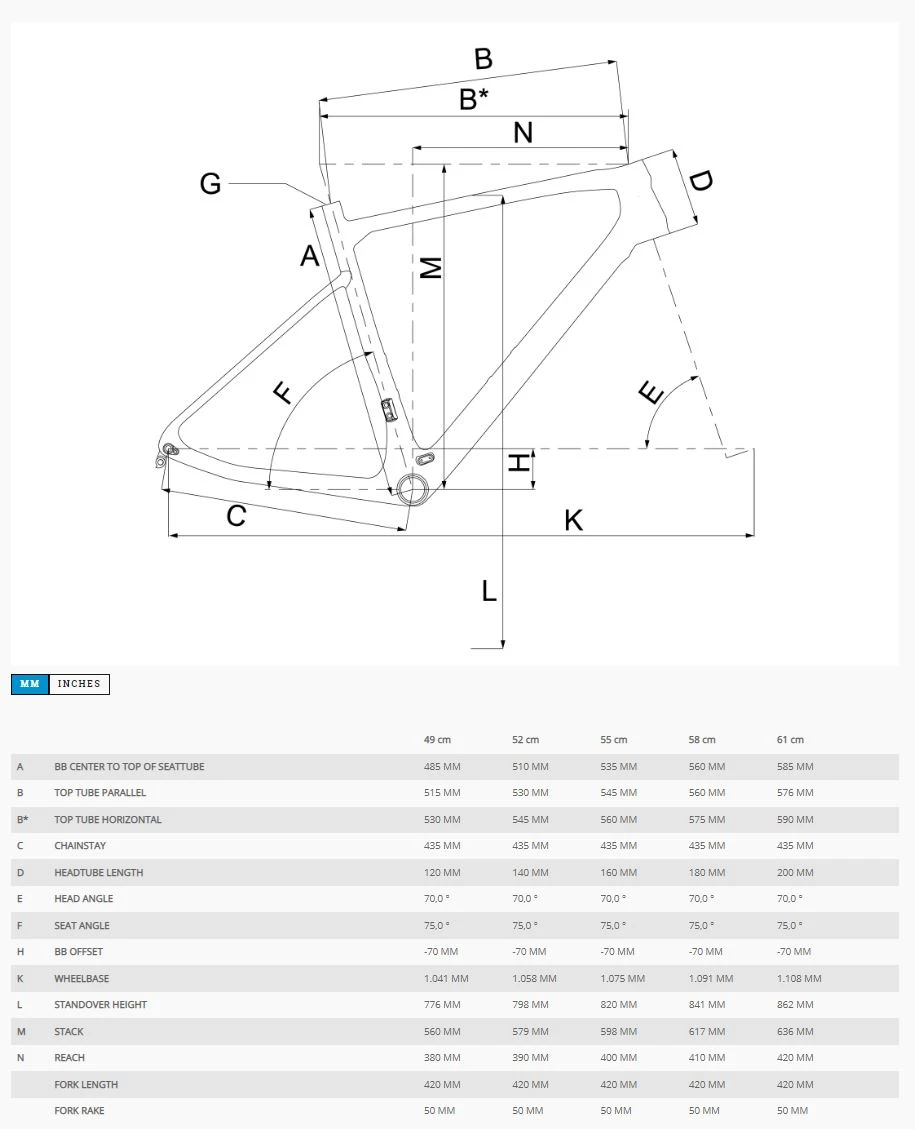 B
B*
N
G
D
A
M
F
E
H
C
K
L

MM INCHES

| | | 49 cm | 52 cm | 55 cm | 58 cm | 61 cm |
|---|---|---|---|---|---|---|
| A | BB CENTER TO TOP OF SEATTUBE | 485 MM | 510 MM | 535 MM | 560 MM | 585 MM |
| B | TOP TUBE PARALLEL | 515 MM | 530 MM | 545 MM | 560 MM | 576 MM |
| B* | TOP TUBE HORIZONTAL | 530 MM | 545 MM | 560 MM | 575 MM | 590 MM |
| C | CHAINSTAY | 435 MM | 435 MM | 435 MM | 435 MM | 435 MM |
| D | HEADTUBE LENGTH | 120 MM | 140 MM | 160 MM | 180 MM | 200 MM |
| E | HEAD ANGLE | 70,0 ° | 70,0 ° | 70,0 ° | 70,0 ° | 70,0 ° |
| F | SEAT ANGLE | 75,0 ° | 75,0 ° | 75,0 ° | 75,0 ° | 75,0 ° |
| H | BB OFFSET | -70 MM | -70 MM | -70 MM | -70 MM | -70 MM |
| K | WHEELBASE | 1.041 MM | 1.058 MM | 1.075 MM | 1.091 MM | 1.108 MM |
| L | STANDOVER HEIGHT | 776 MM | 798 MM | 820 MM | 841 MM | 862 MM |
| M | STACK | 560 MM | 579 MM | 598 MM | 617 MM | 636 MM |
| N | REACH | 380 MM | 390 MM | 400 MM | 410 MM | 420 MM |
| | FORK LENGTH | 420 MM | 420 MM | 420 MM | 420 MM | 420 MM |
| | FORK RAKE | 50 MM | 50 MM | 50 MM | 50 MM | 50 MM |