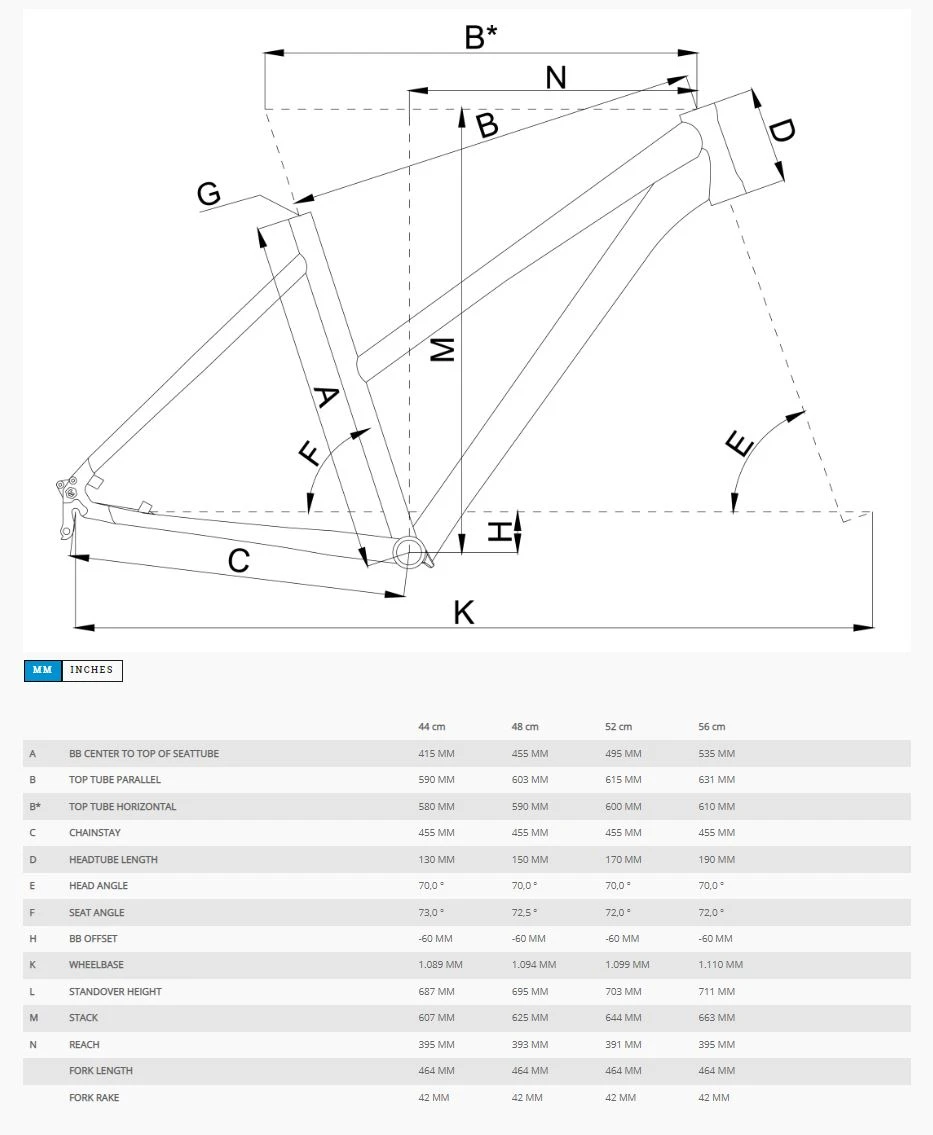 B*
N
B
D
G
M
A
F
E
H
C
K

MM INCHES

| | | 44 cm | 48 cm | 52 cm | 56 cm |
|---|---|---|---|---|---|
| A | BB CENTER TO TOP OF SEATTUBE | 415 MM | 455 MM | 495 MM | 535 MM |
| B | TOP TUBE PARALLEL | 590 MM | 603 MM | 615 MM | 631 MM |
| B* | TOP TUBE HORIZONTAL | 580 MM | 590 MM | 600 MM | 610 MM |
| C | CHAINSTAY | 455 MM | 455 MM | 455 MM | 455 MM |
| D | HEADTUBE LENGTH | 130 MM | 150 MM | 170 MM | 190 MM |
| E | HEAD ANGLE | 70,0 ° | 70,0 ° | 70,0 ° | 70,0 ° |
| F | SEAT ANGLE | 73,0 ° | 72,5 ° | 72,0 ° | 72,0 ° |
| H | BB OFFSET | -60 MM | -60 MM | -60 MM | -60 MM |
| K | WHEELBASE | 1.089 MM | 1.094 MM | 1.099 MM | 1.110 MM |
| L | STANDOVER HEIGHT | 687 MM | 695 MM | 703 MM | 711 MM |
| M | STACK | 607 MM | 625 MM | 644 MM | 663 MM |
| N | REACH | 395 MM | 393 MM | 391 MM | 395 MM |
| | FORK LENGTH | 464 MM | 464 MM | 464 MM | 464 MM |
| | FORK RAKE | 42 MM | 42 MM | 42 MM | 42 MM |