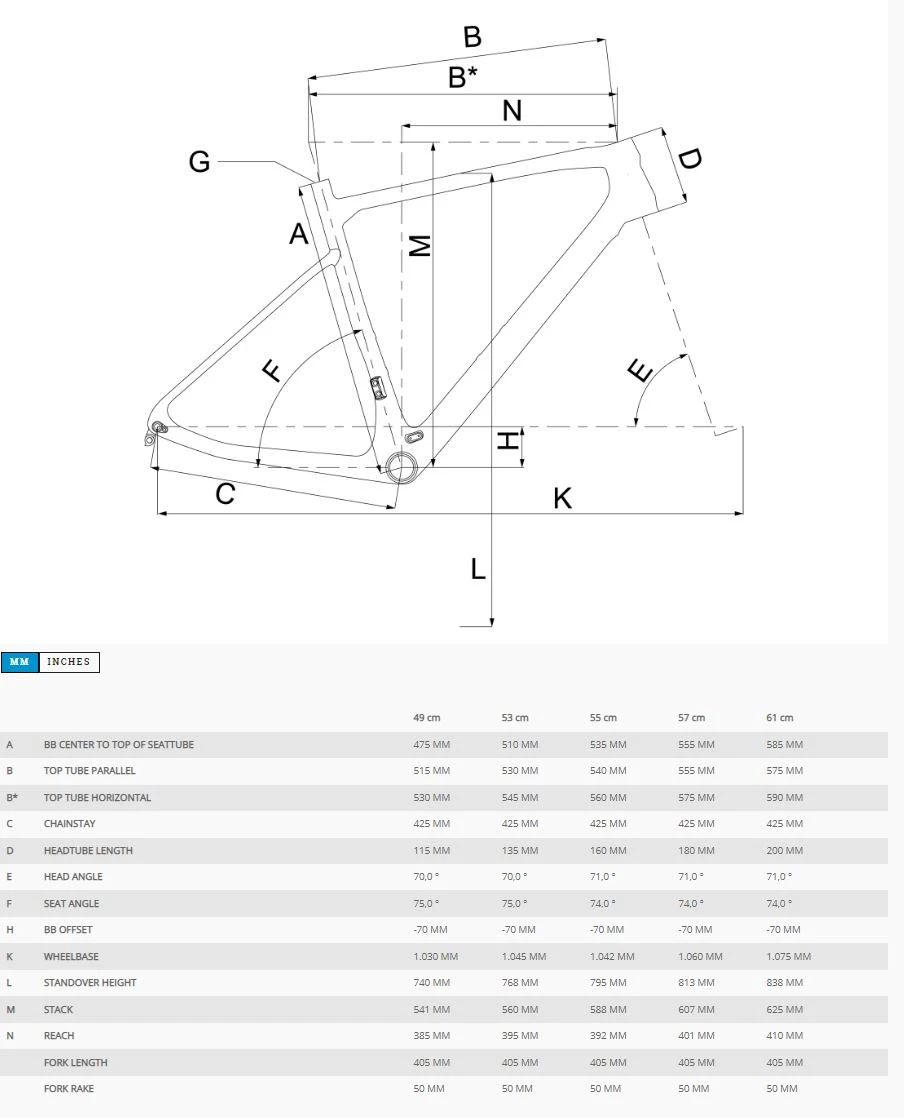 B
B*
N
G
D
A
M
F
E
H
C
K
L

MM INCHES

| | | 49 cm | 53 cm | 55 cm | 57 cm | 61 cm |
|---|---|---|---|---|---|---|
| A | BB CENTER TO TOP OF SEATTUBE | 475 MM | 510 MM | 535 MM | 555 MM | 585 MM |
| B | TOP TUBE PARALLEL | 515 MM | 530 MM | 540 MM | 555 MM | 575 MM |
| B* | TOP TUBE HORIZONTAL | 530 MM | 545 MM | 560 MM | 575 MM | 590 MM |
| C | CHAINSTAY | 425 MM | 425 MM | 425 MM | 425 MM | 425 MM |
| D | HEADTUBE LENGTH | 115 MM | 135 MM | 160 MM | 180 MM | 200 MM |
| E | HEAD ANGLE | 70,0 ° | 70,0 ° | 71,0 ° | 71,0 ° | 71,0 ° |
| F | SEAT ANGLE | 75,0 ° | 75,0 ° | 74,0 ° | 74,0 ° | 74,0 ° |
| H | BB OFFSET | -70 MM | -70 MM | -70 MM | -70 MM | -70 MM |
| K | WHEELBASE | 1.030 MM | 1.045 MM | 1.042 MM | 1.060 MM | 1.075 MM |
| L | STANDOVER HEIGHT | 740 MM | 768 MM | 795 MM | 813 MM | 838 MM |
| M | STACK | 541 MM | 560 MM | 588 MM | 607 MM | 625 MM |
| N | REACH | 385 MM | 395 MM | 392 MM | 401 MM | 410 MM |
| | FORK LENGTH | 405 MM | 405 MM | 405 MM | 405 MM | 405 MM |
| | FORK RAKE | 50 MM | 50 MM | 50 MM | 50 MM | 50 MM |